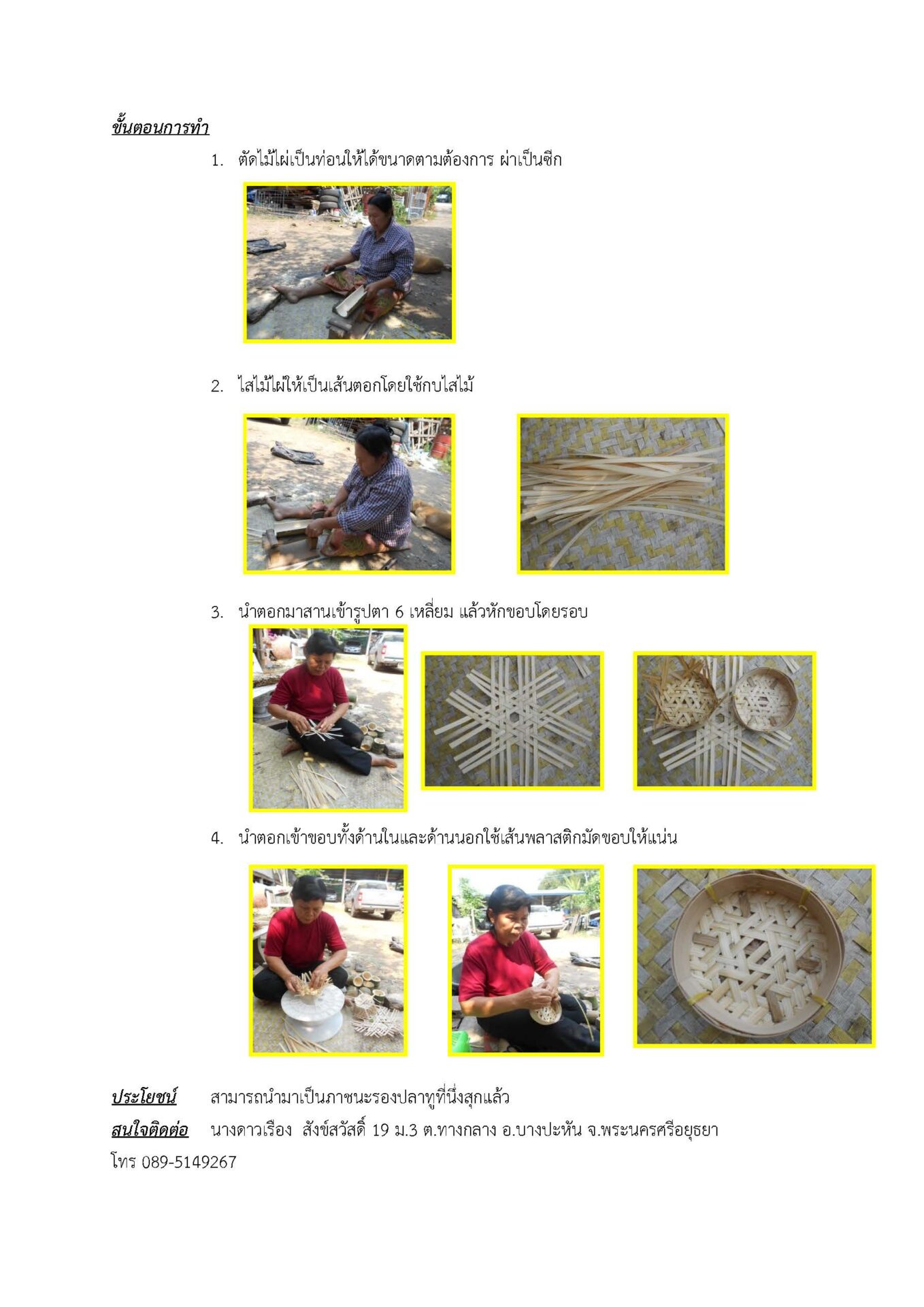 ขั้นตอนการทำ

1. ตัดไม้ไผ่เป็นท่อนให้ได้ขนาดตามต้องการ ผ่าเป็นซีก

2. ไสไม้ไผ่ให้เป็นเส้นตอกโดยใช้กบไสไม้

3. นำตอกมาสานเข้ารูปตา 6 เหลี่ยม แล้วหักขอบโดยรอบ

4. นำตอกเข้าขอบทั้งด้านในและด้านนอกใช้เส้นพลาสติกมัดขอบให้แน่น

ประโยชน์ สามารถนำมาเป็นภาชนะรองปลาทูที่นึ่งสุกแล้ว

สนใจติดต่อ นางดาวเรือง สังข์สวัสดิ์ 19 ม.3 ต.ทางกลาง อ.บางปะหัน จ.พระนครศรีอยุธยา โทร 089-5149267